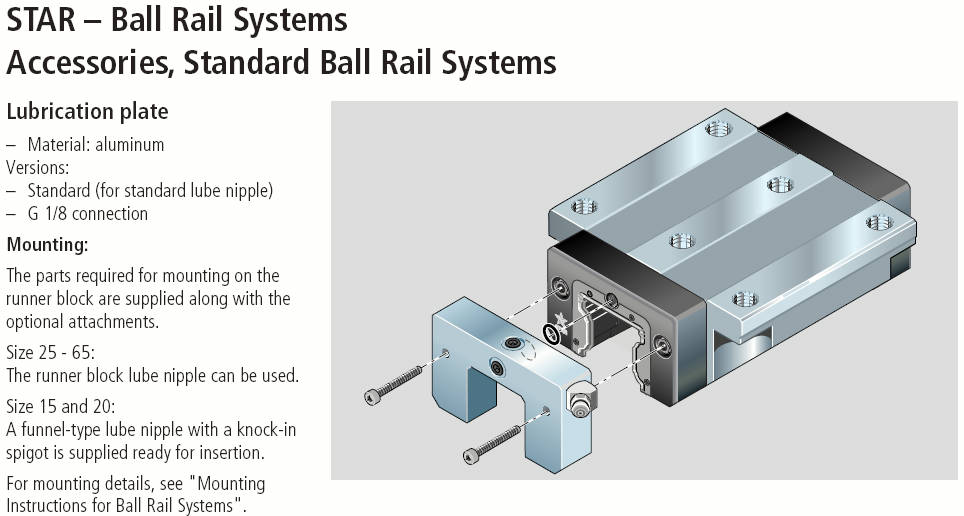 STAR – Ball Rail Systems
Accessories, Standard Ball Rail Systems

Lubrication plate

– Material: aluminum
Versions:
– Standard (for standard lube nipple)
– G 1/8 connection

Mounting:

The parts required for mounting on the runner block are supplied along with the optional attachments.

Size 25 - 65:
The runner block lube nipple can be used.

Size 15 and 20:
A funnel-type lube nipple with a knock-in spigot is supplied ready for insertion.

For mounting details, see "Mounting Instructions for Ball Rail Systems".