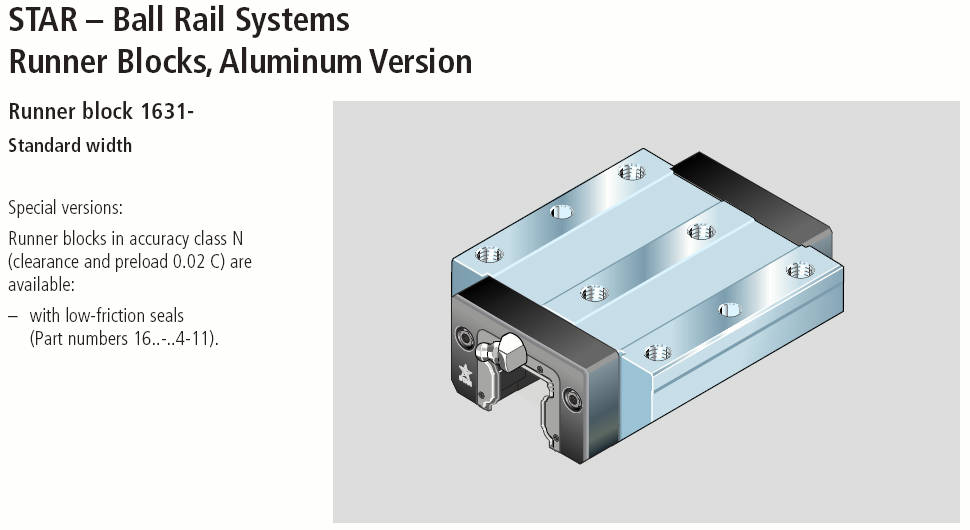 STAR – Ball Rail Systems
Runner Blocks, Aluminum Version

Runner block 1631-

Standard width

Special versions:

Runner blocks in accuracy class N (clearance and preload 0.02 C) are available:

– with low-friction seals (Part numbers 16..-..4-11).