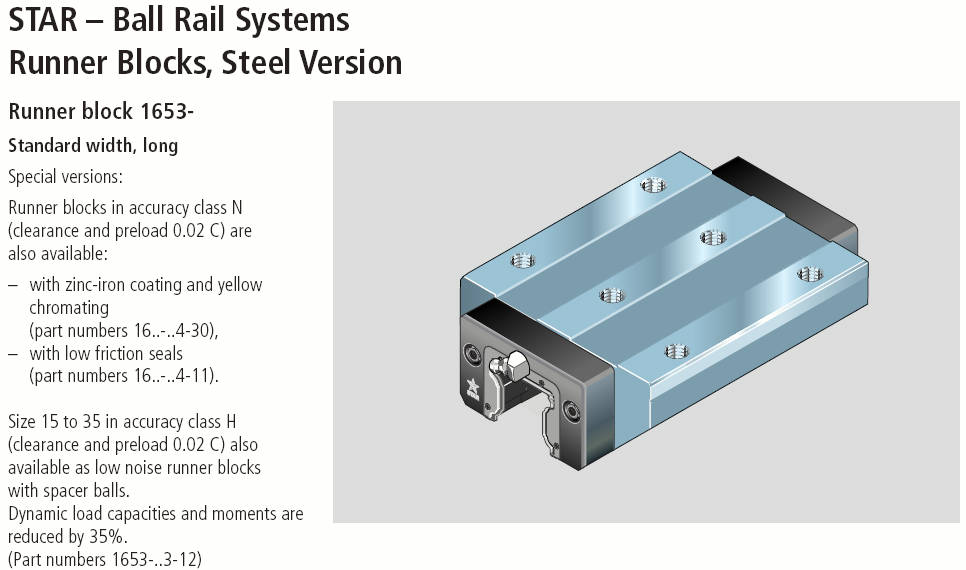 STAR – Ball Rail Systems
Runner Blocks, Steel Version

Runner block 1653-

Standard width, long

Special versions:

Runner blocks in accuracy class N (clearance and preload 0.02 C) are also available:

– with zinc-iron coating and yellow chromating (part numbers 16..-..4-30),
– with low friction seals (part numbers 16..-..4-11).

Size 15 to 35 in accuracy class H (clearance and preload 0.02 C) also available as low noise runner blocks with spacer balls.
Dynamic load capacities and moments are reduced by 35%.
(Part numbers 1653-..3-12)