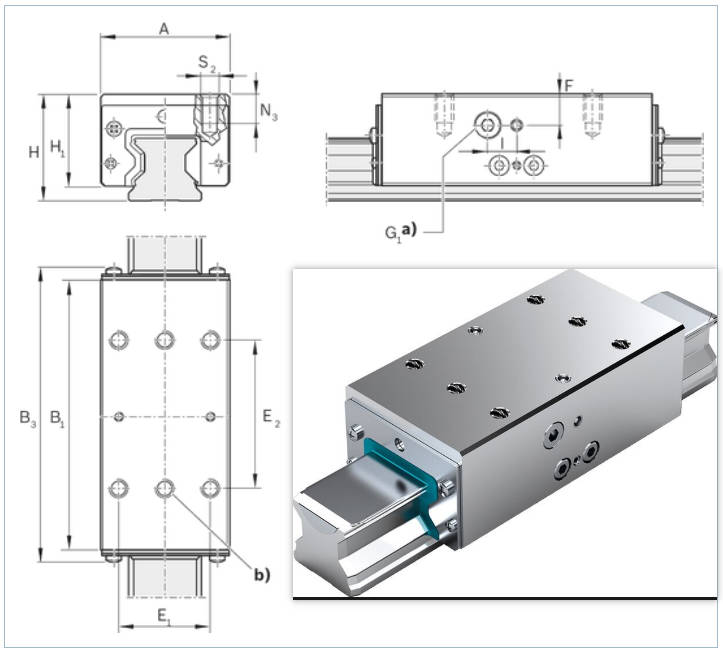 A
$S_2$
$N_3$
H
$H_1$
F
l
$G_1$ a)
$B_3$
$B_1$
$E_2$
b)
$E_1$